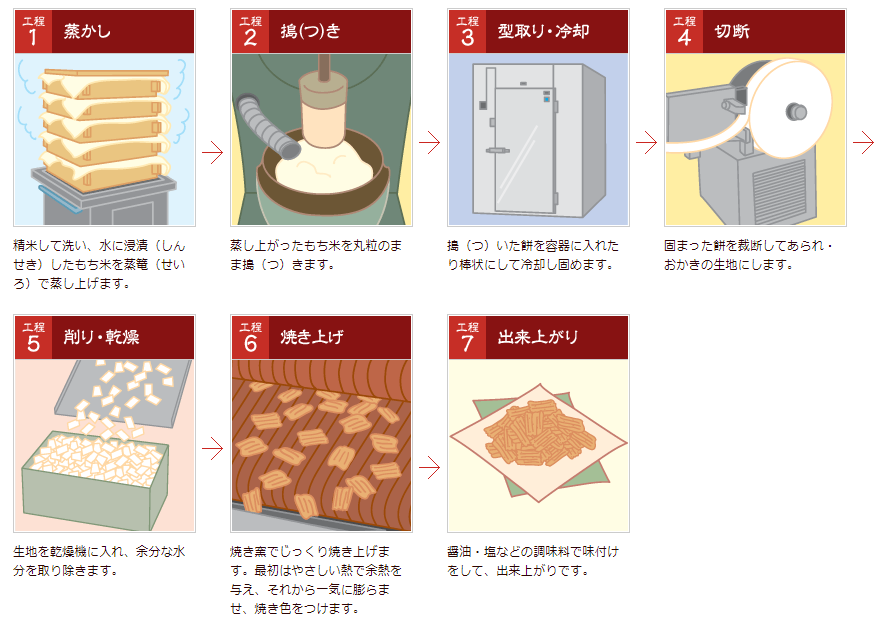 工程
1
蒸かし

精米して洗い、水に浸漬（しんせき）したもち米を蒸篭（せいろ）で蒸し上げます。

工程
2
搗(つ)き

蒸し上がったもち米を丸粒のまま搗（つ）きます。

工程
3
型取り・冷却

搗（つ）いた餅を容器に入れたり棒状にして冷却し固めます。

工程
4
切断

固まった餅を裁断してあられ・おかきの生地にします。

工程
5
削り・乾燥

生地を乾燥機に入れ、余分な水分を取り除きます。

工程
6
焼き上げ

焼き窯でじっくり焼き上げます。最初はやさしい熱で余熱を与え、それから一気に膨らませ、焼き色をつけます。

工程
7
出来上がり

醤油・塩などの調味料で味付けをして、出来上がりです。